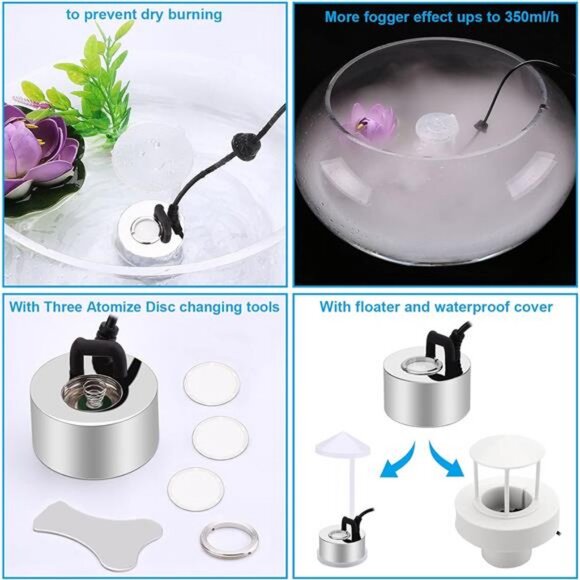 to prevent dry burning

More fogger effect ups to 350ml/h

With Three Atomize Disc changing tools

With floater and waterproof cover